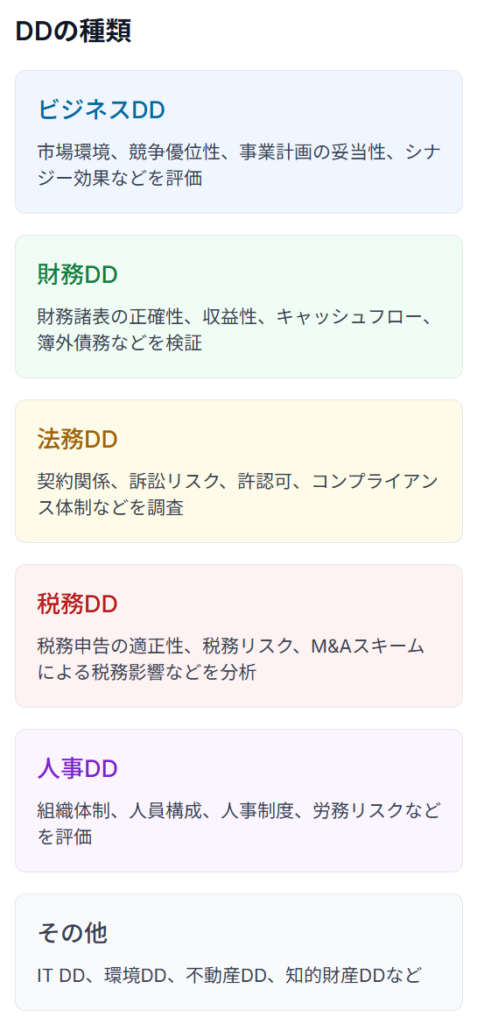 DDの種類

ビジネスDD

市場環境、競争優位性、事業計画の妥当性、シナジー効果などを評価

財務DD

財務諸表の正確性、収益性、キャッシュフロー、簿外債務などを検証

法務DD

契約関係、訴訟リスク、許認可、コンプライアンス体制などを調査

税務DD

税務申告の適正性、税務リスク、M&Aスキームによる税務影響などを分析

人事DD

組織体制、人員構成、人事制度、労務リスクなどを評価

その他

IT DD、環境DD、不動産DD、知的財産DDなど